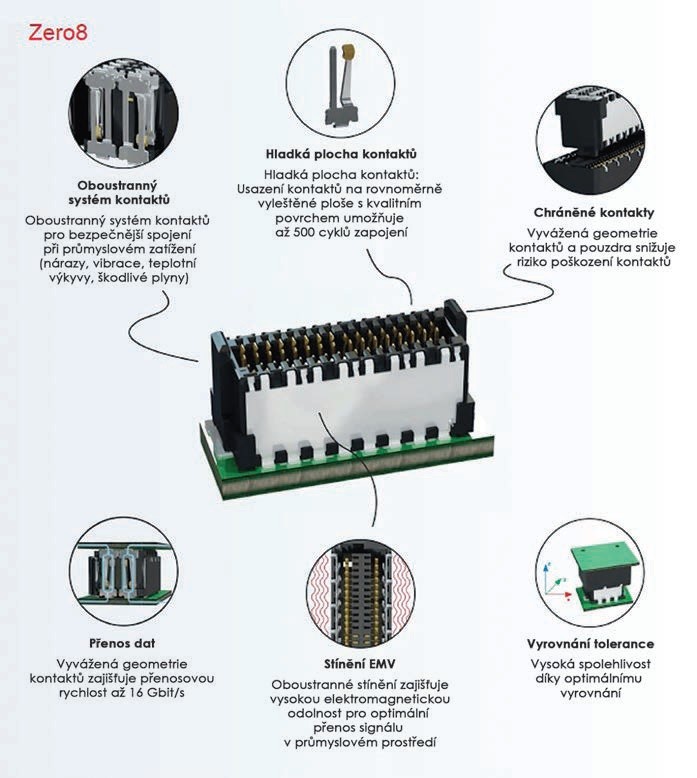 Zero8

Oboustranný systém kontaktů

Oboustranný systém kontaktů pro bezpečnější spojení při průmyslovém zatížení (nárazy, vibrace, teplotní výkyvy, škodlivé plyny)

Hladká plocha kontaktů

Hladká plocha kontaktů: Usazení kontaktů na rovnoměrně vyleštěné ploše s kvalitním povrchem umožňuje až 500 cyklů zapojení

Chráněné kontakty

Vyvážená geometrie kontaktů a pouzdra snižuje riziko poškození kontaktů

Přenos dat

Vyvážená geometrie kontaktů zajišťuje přenosovou rychlost až 16 Gbit/s

Stínění EMV

Oboustranné stínění zajišťuje vysokou elektromagnetickou odolnost pro optimální přenos signálu v průmyslovém prostředí

Vyrovnání tolerance

Vysoká spolehlivost díky optimálnímu vyrovnání